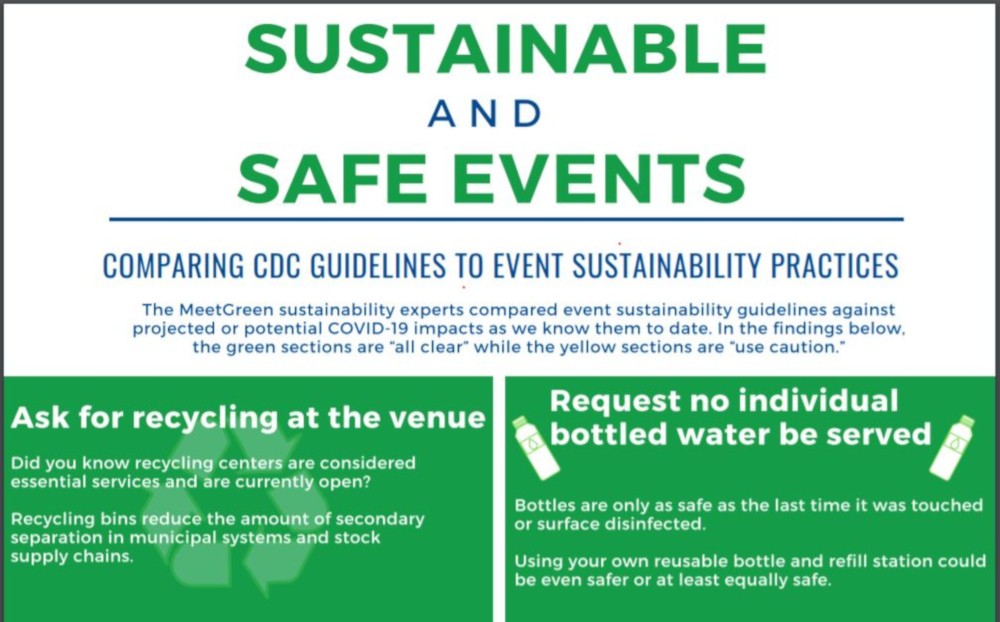 SUSTAINABLE

AND

SAFE EVENTS

COMPARING CDC GUIDELINES TO EVENT SUSTAINABILITY PRACTICES

The MeetGreen sustainability experts compared event sustainability guidelines against projected or potential COVID-19 impacts as we know them to date. In the findings below, the green sections are "all clear" while the yellow sections are "use caution."

Ask for recycling at the venue

Did you know recycling centers are considered essential services and are currently open?

Recycling bins reduce the amount of secondary separation in municipal systems and stock supply chains.

Request no individual bottled water be served

Bottles are only as safe as the last time it was touched or surface disinfected.

Using your own reusable bottle and refill station could be even safer or at least equally safe.